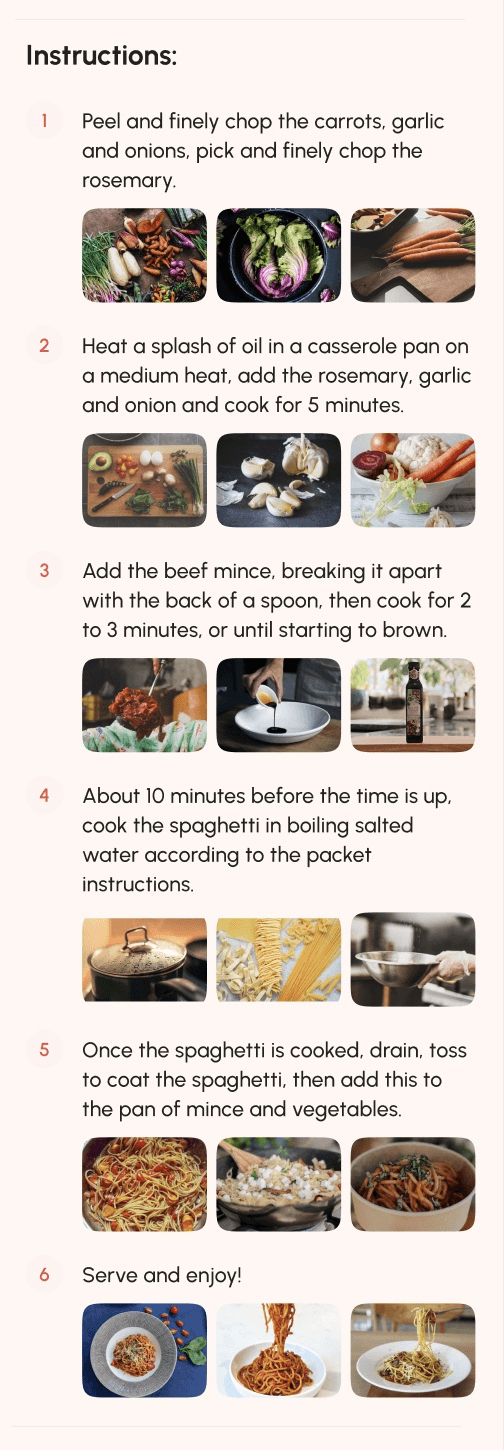 Instructions:

1 Peel and finely chop the carrots, garlic and onions, pick and finely chop the rosemary.

2 Heat a splash of oil in a casserole pan on a medium heat, add the rosemary, garlic and onion and cook for 5 minutes.

3 Add the beef mince, breaking it apart with the back of a spoon, then cook for 2 to 3 minutes, or until starting to brown.

4 About 10 minutes before the time is up, cook the spaghetti in boiling salted water according to the packet instructions.

5 Once the spaghetti is cooked, drain, toss to coat the spaghetti, then add this to the pan of mince and vegetables.

6 Serve and enjoy!